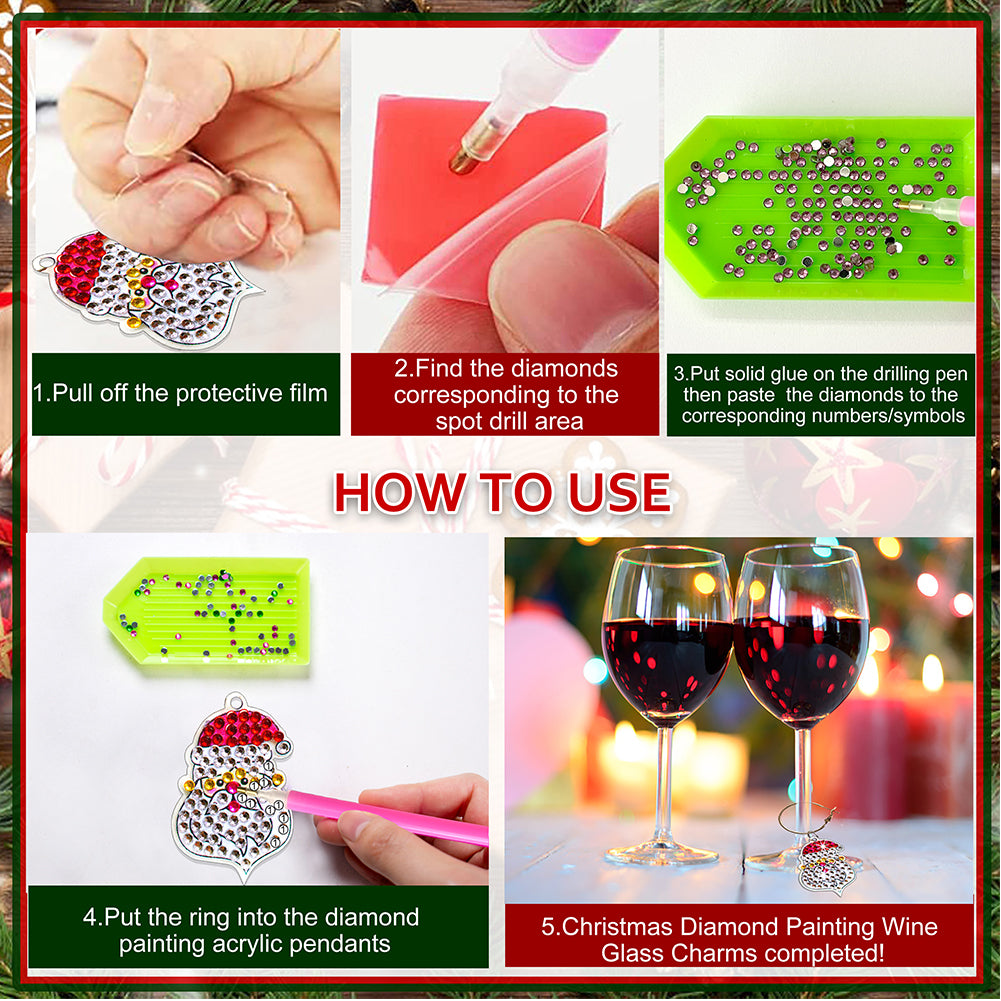 1.Pull off the protective film

2.Find the diamonds corresponding to the spot drill area

3.Put solid glue on the drilling pen then paste the diamonds to the corresponding numbers/symbols

HOW TO USE

4.Put the ring into the diamond painting acrylic pendants

5.Christmas Diamond Painting Wine Glass Charms completed!