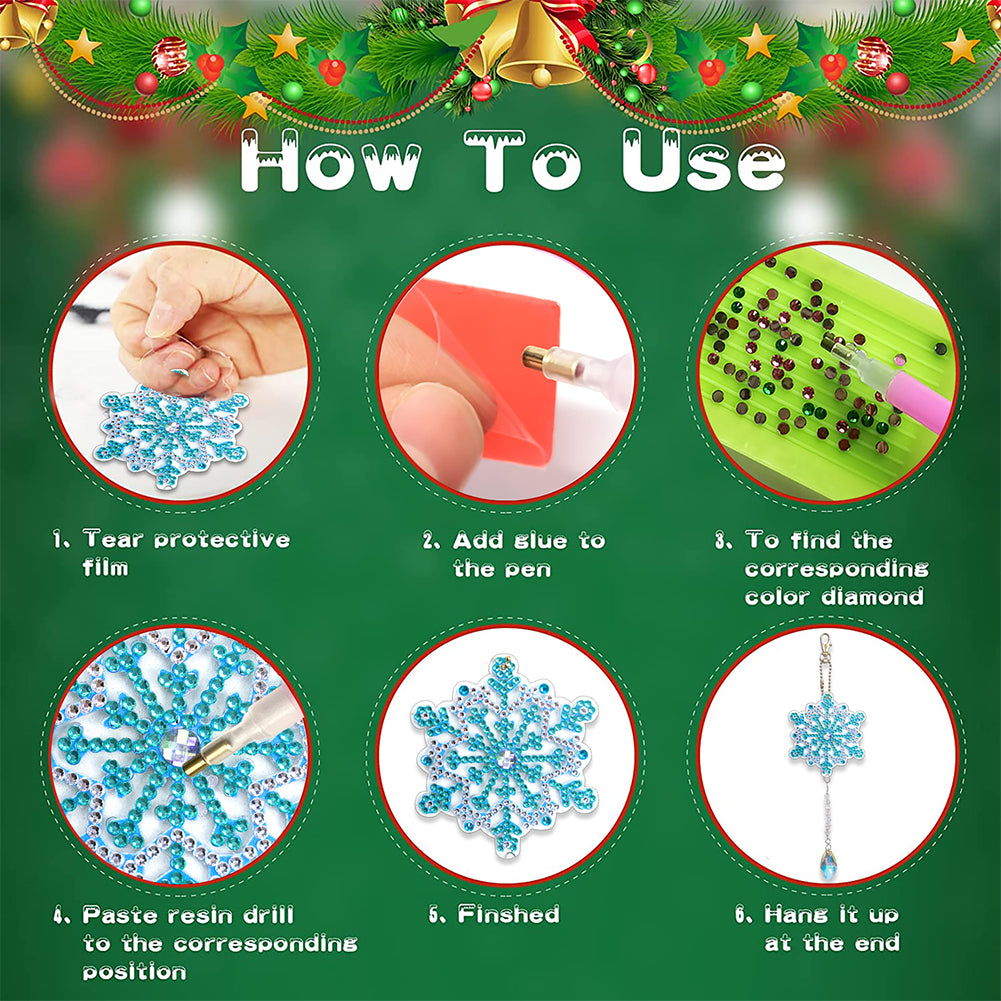 How To Use

1. Tear protective film

2. Add glue to the pen

3. To find the corresponding color diamond

4. Paste resin drill to the corresponding position

5. Finshed

6. Hang it up at the end