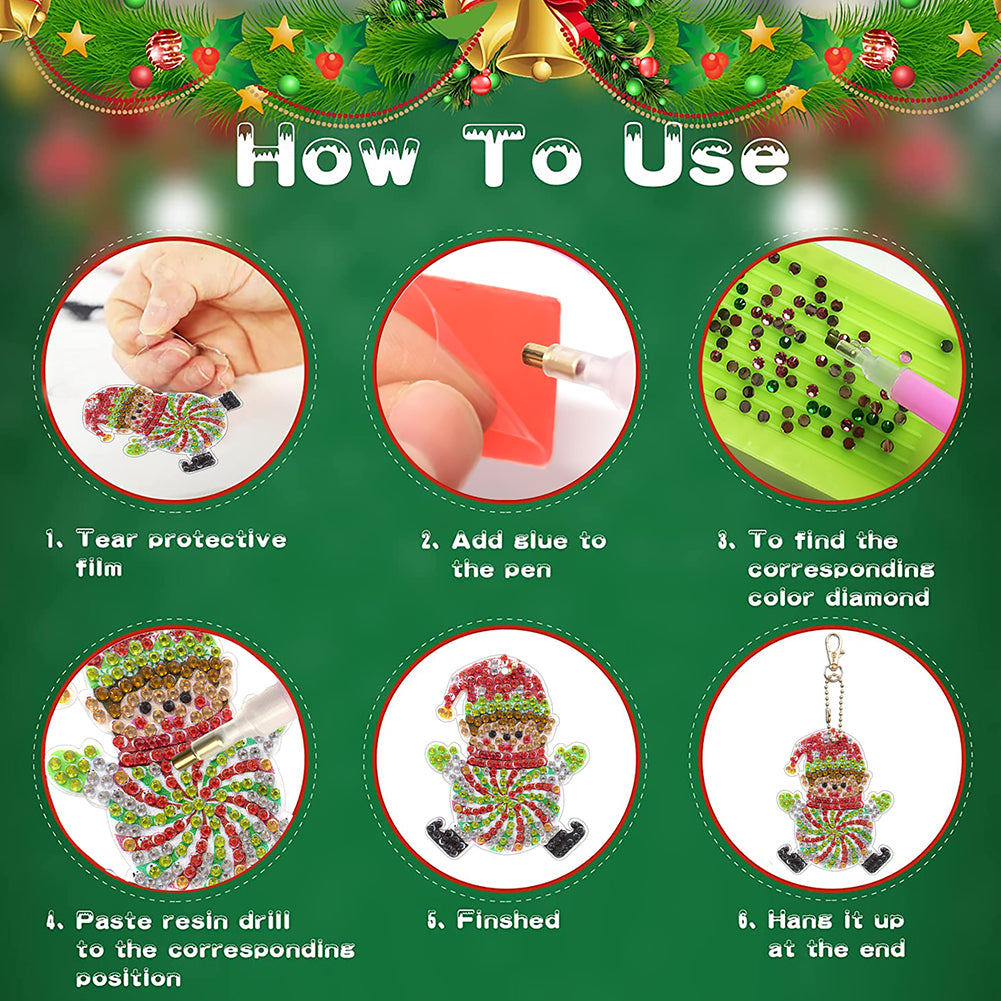 How To Use

1. Tear protective film

2. Add glue to the pen

3. To find the corresponding color diamond

4. Paste resin drill to the corresponding position

5. Finshed

6. Hang it up at the end