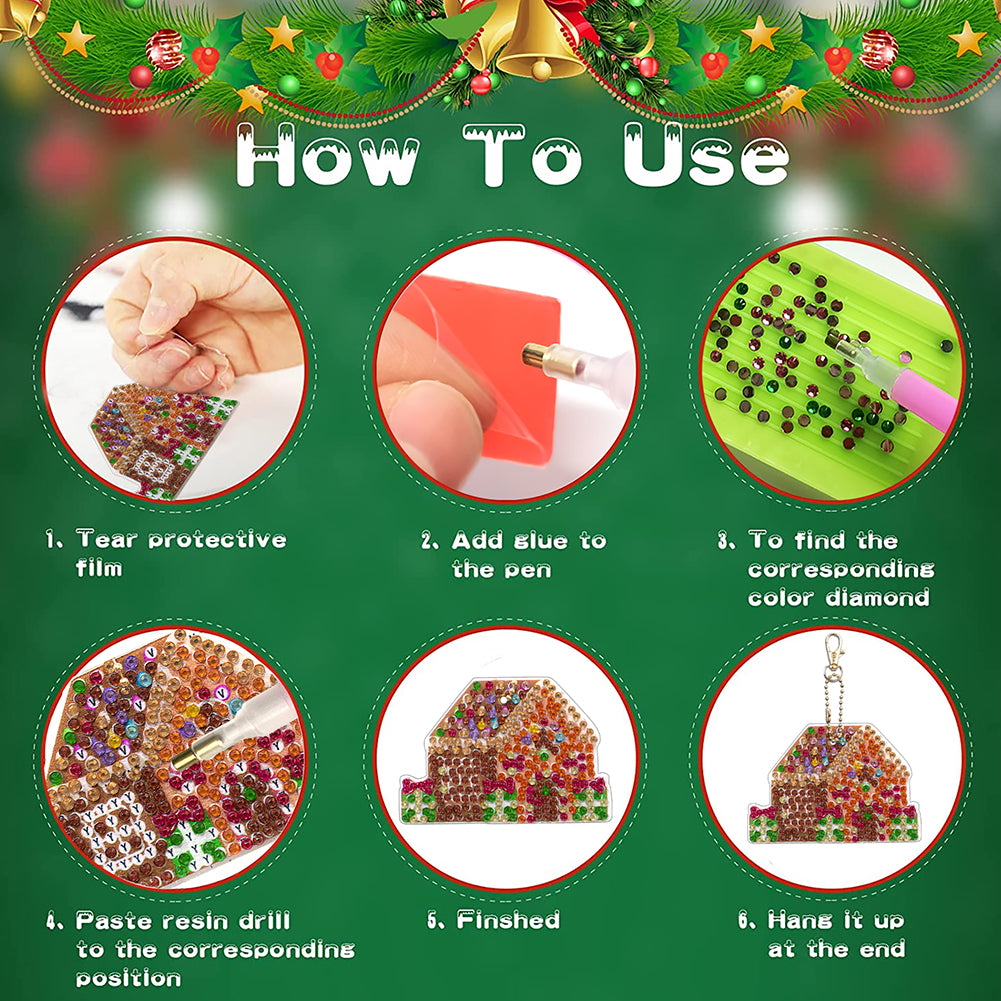 How To Use

1. Tear protective film

2. Add glue to the pen

3. To find the corresponding color diamond

4. Paste resin drill to the corresponding position

5. Finshed

6. Hang it up at the end