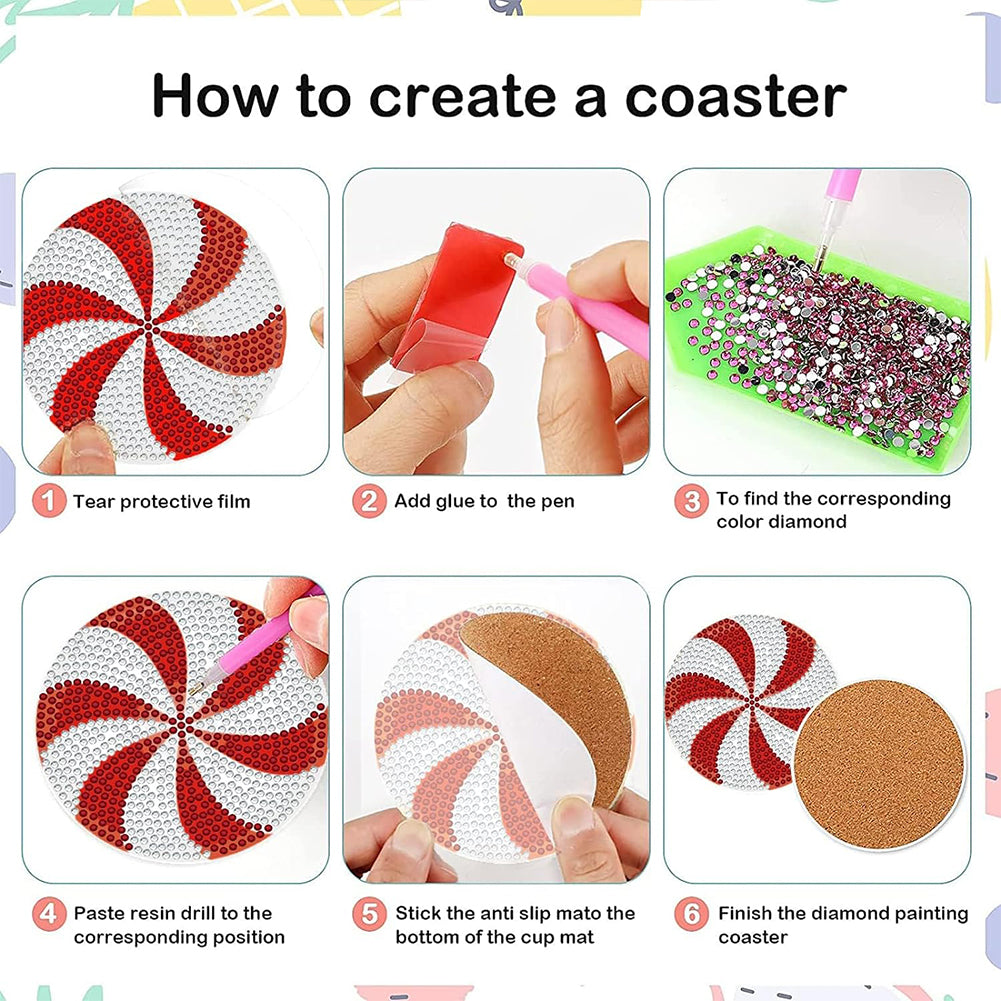 How to create a coaster

1 Tear protective film

2 Add glue to  the pen

3 To find the corresponding color diamond

4 Paste resin drill to the corresponding position

5 Stick the anti slip mato the bottom of the cup mat

6 Finish the diamond painting coaster