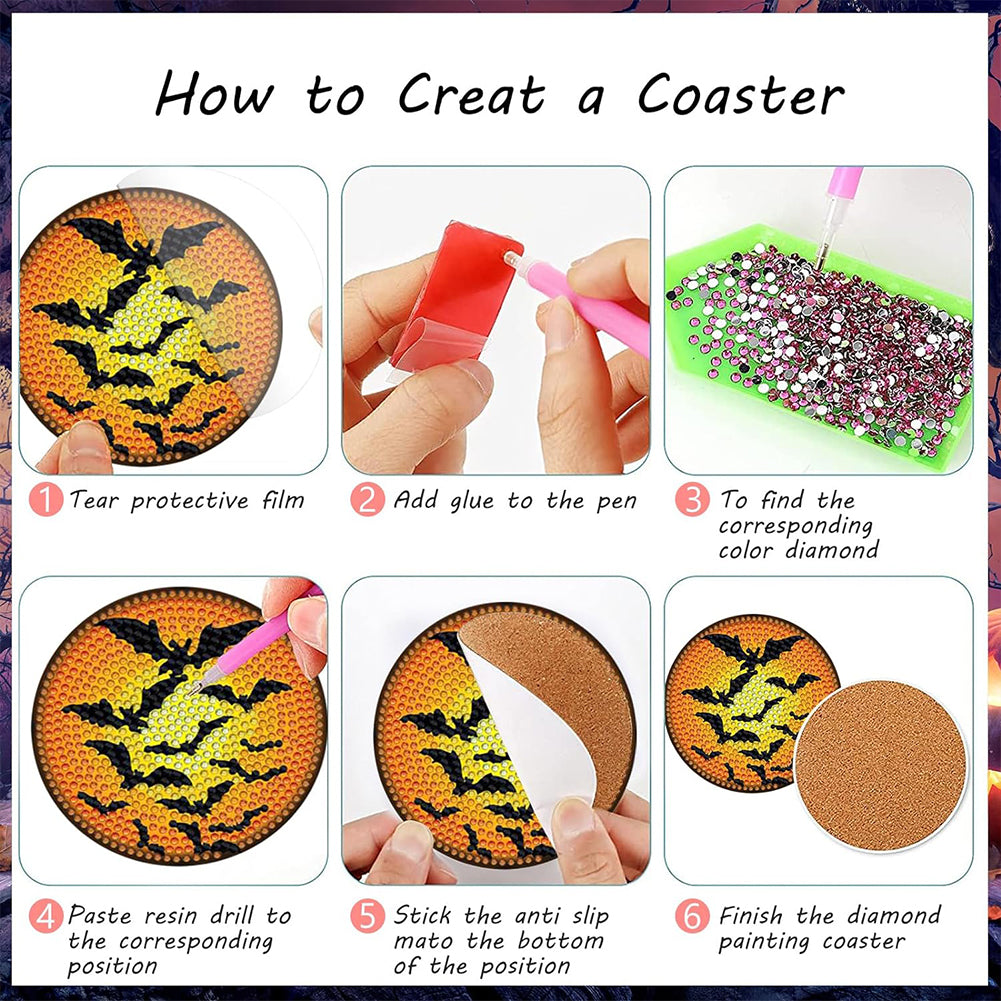 How to Creat a Coaster

1 Tear protective film

2 Add glue to the pen

3 To find the corresponding color diamond

4 Paste resin drill to the corresponding position

5 Stick the anti slip mato the bottom of the position

6 Finish the diamond painting coaster