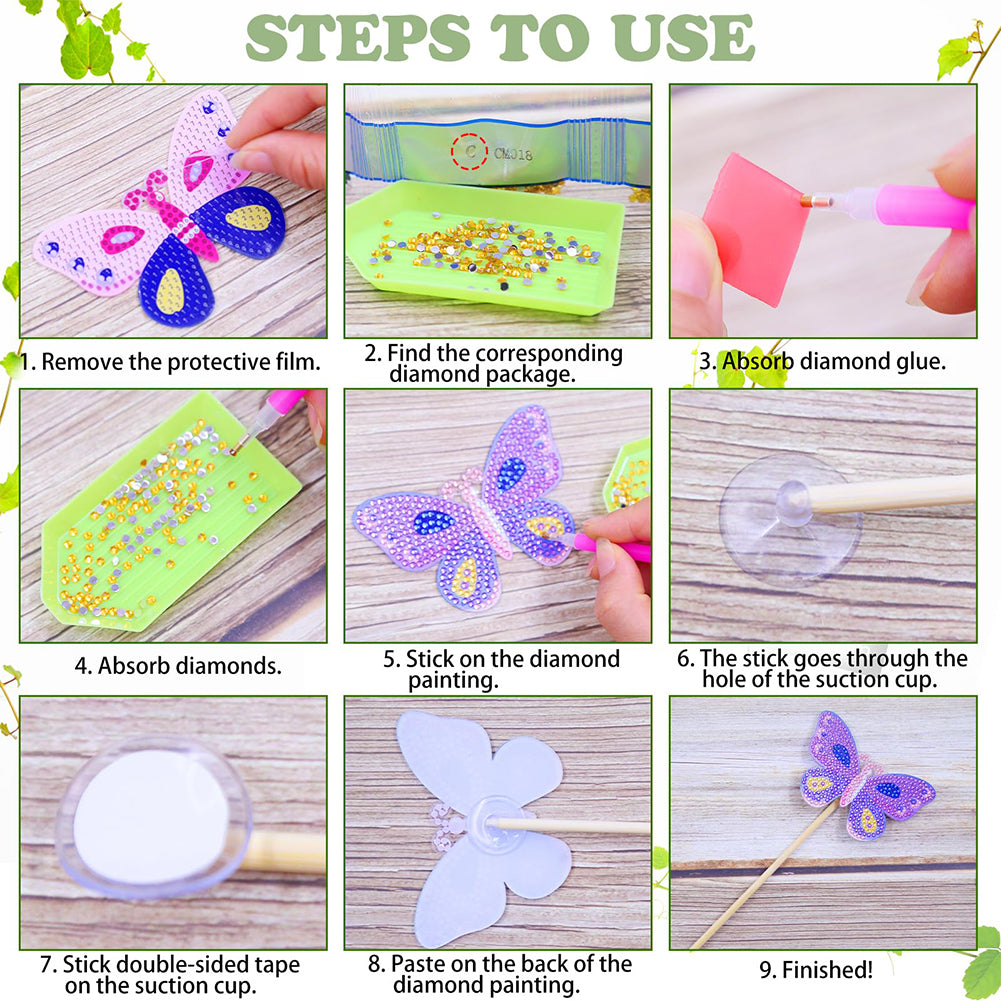 STEPS TO USE

C CM018

1. Remove the protective film.

2. Find the corresponding diamond package.

3. Absorb diamond glue.

4. Absorb diamonds.

5. Stick on the diamond painting.

6. The stick goes through the hole of the suction cup.

7. Stick double-sided tape on the suction cup.

8. Paste on the back of the diamond painting.

9. Finished!