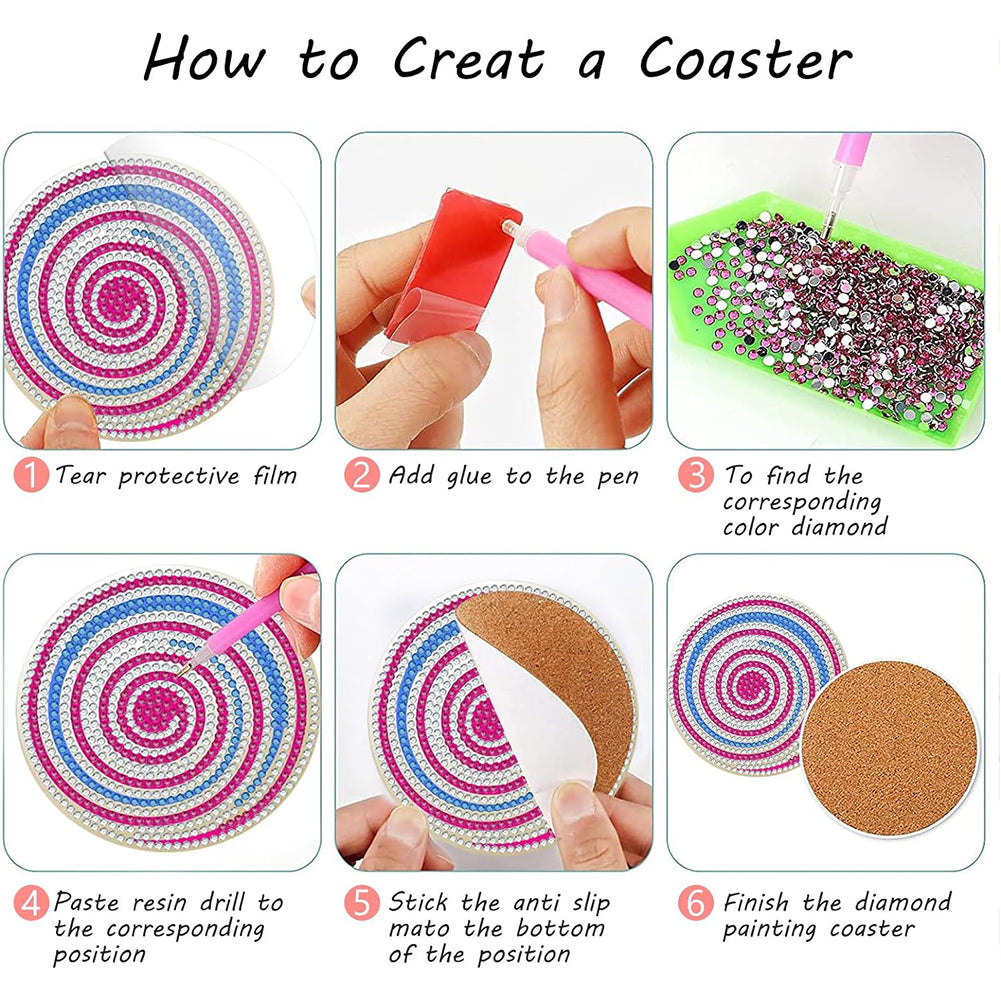 How to Creat a Coaster

1 Tear protective film

2 Add glue to the pen

3 To find the corresponding color diamond

4 Paste resin drill to the corresponding position

5 Stick the anti slip mato the bottom of the position

6 Finish the diamond painting coaster