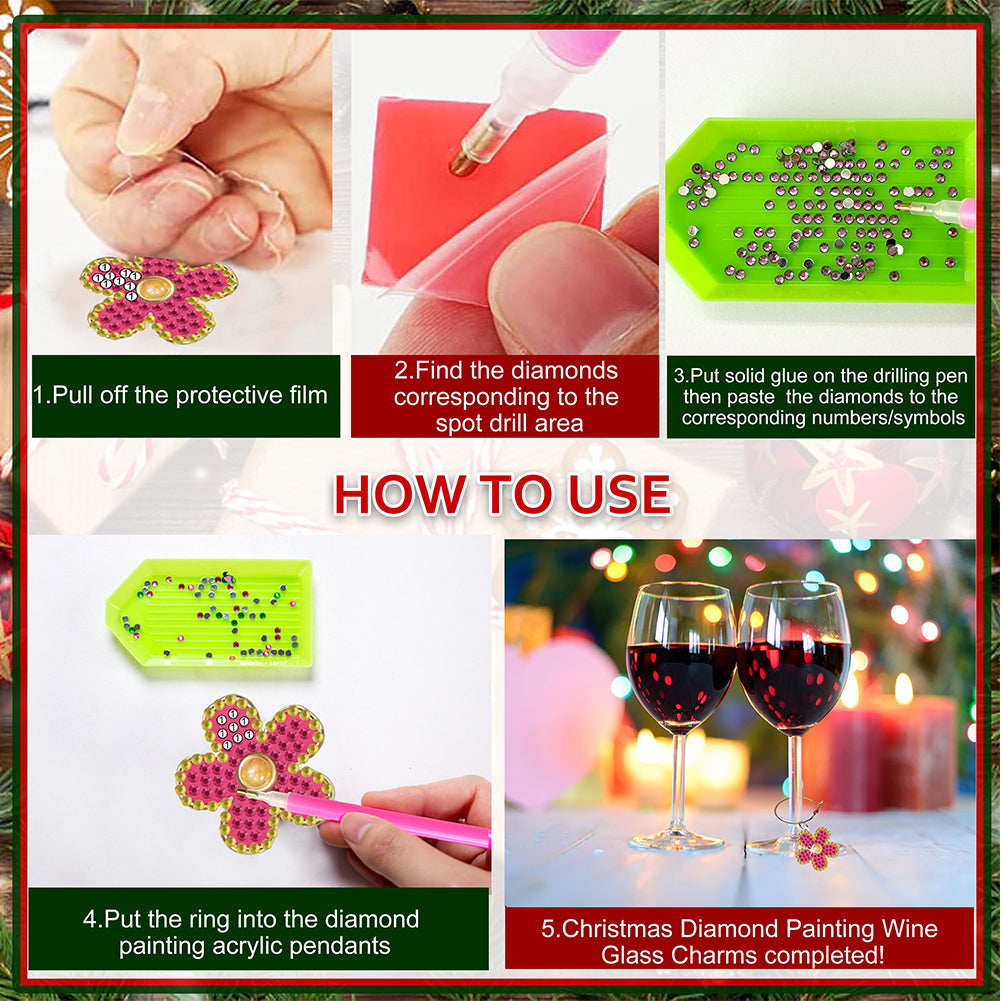 1.Pull off the protective film

2.Find the diamonds corresponding to the spot drill area

3.Put solid glue on the drilling pen then paste the diamonds to the corresponding numbers/symbols

HOW TO USE

4.Put the ring into the diamond painting acrylic pendants

5.Christmas Diamond Painting Wine Glass Charms completed!