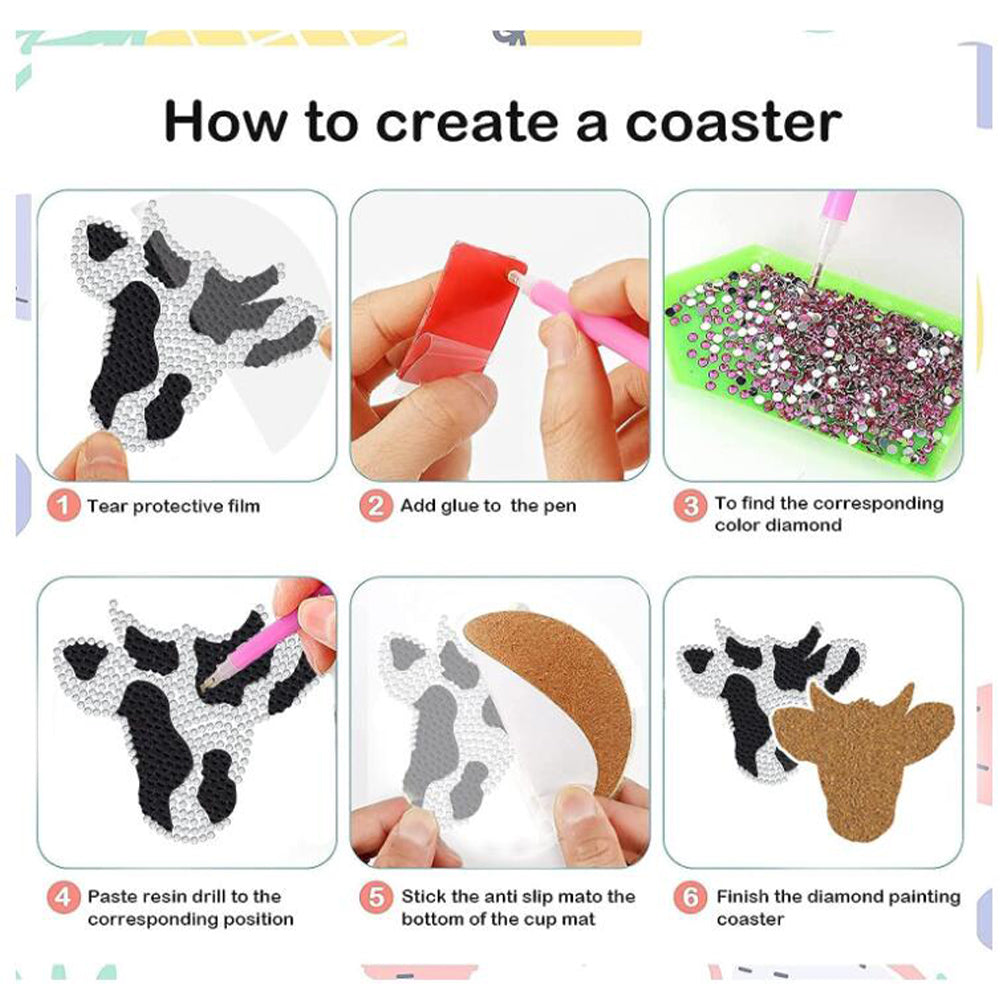 How to create a coaster

1 Tear protective film

2 Add glue to the pen

3 To find the corresponding color diamond

4 Paste resin drill to the corresponding position

5 Stick the anti slip mato the bottom of the cup mat

6 Finish the diamond painting coaster