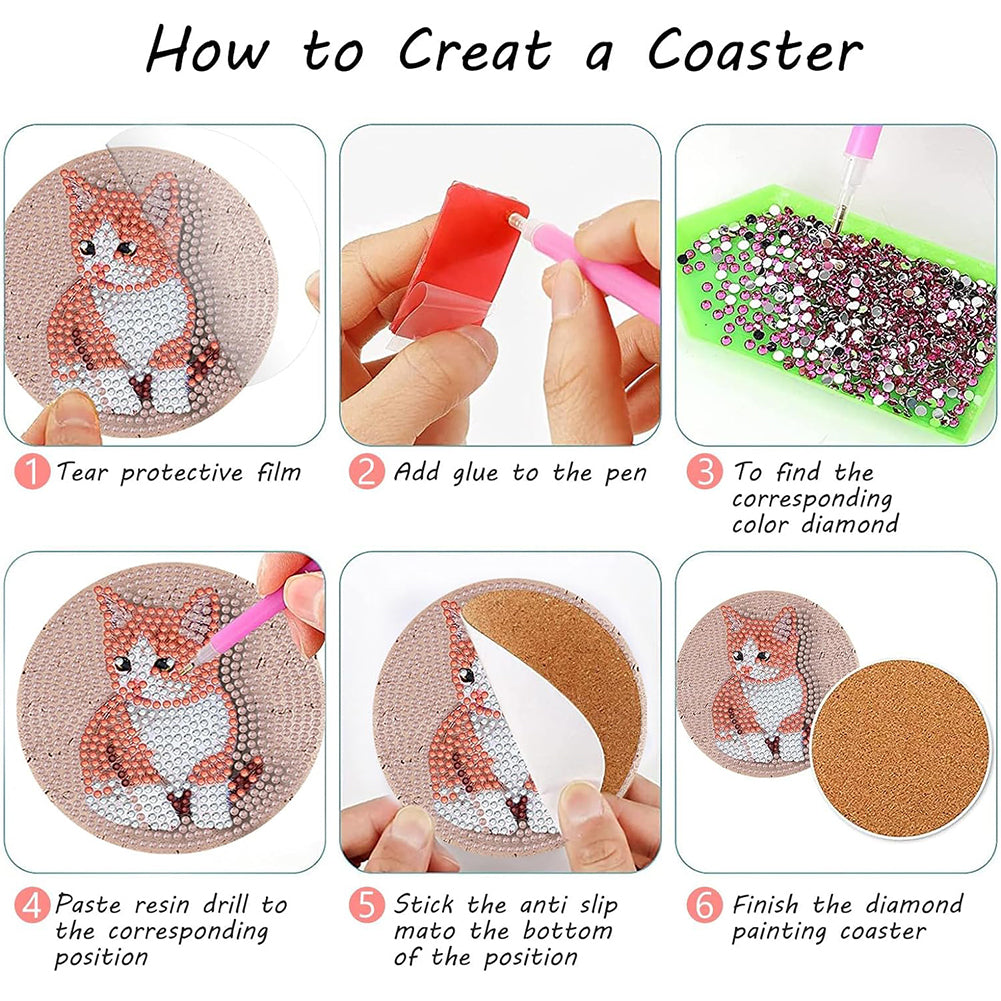 How to Creat a Coaster

1 Tear protective film

2 Add glue to the pen

3 To find the corresponding color diamond

4 Paste resin drill to the corresponding position

5 Stick the anti slip mato the bottom of the position

6 Finish the diamond painting coaster