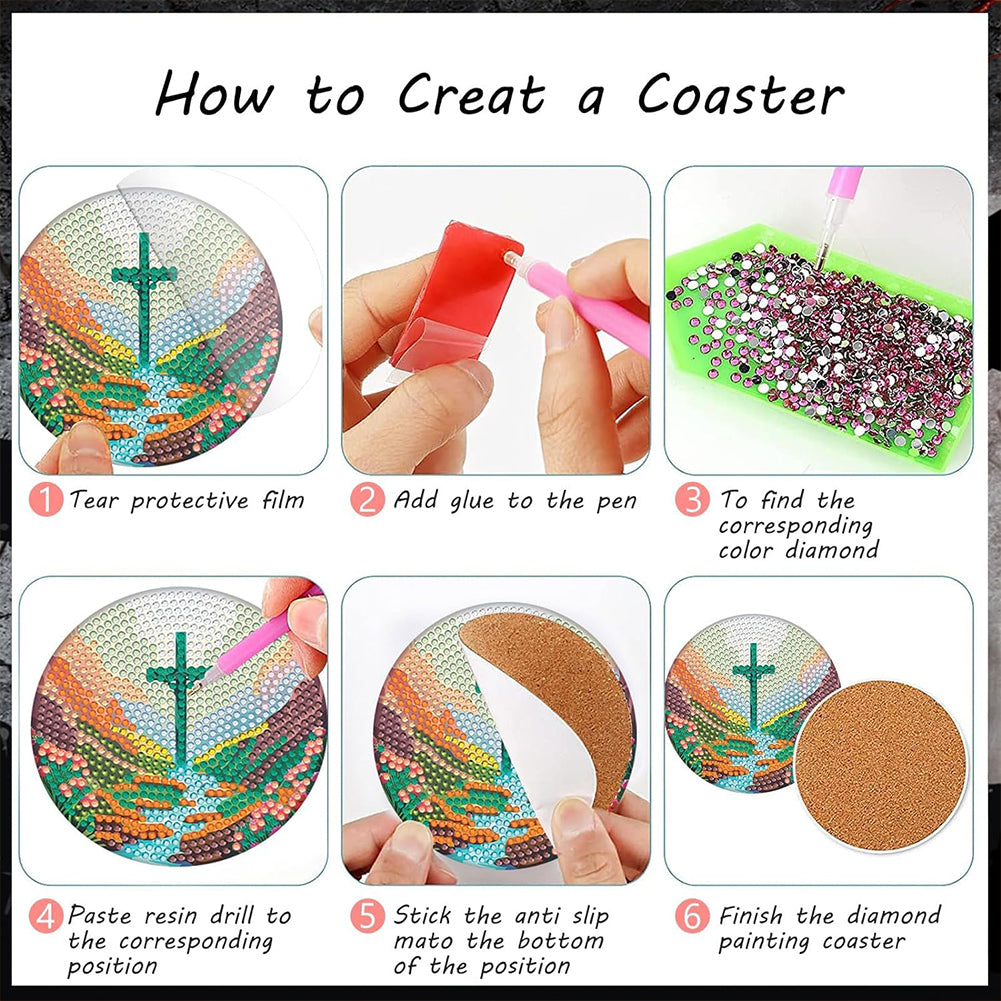 How to Creat a Coaster

1 Tear protective film

2 Add glue to the pen

3 To find the corresponding color diamond

4 Paste resin drill to the corresponding position

5 Stick the anti slip mato the bottom of the position

6 Finish the diamond painting coaster