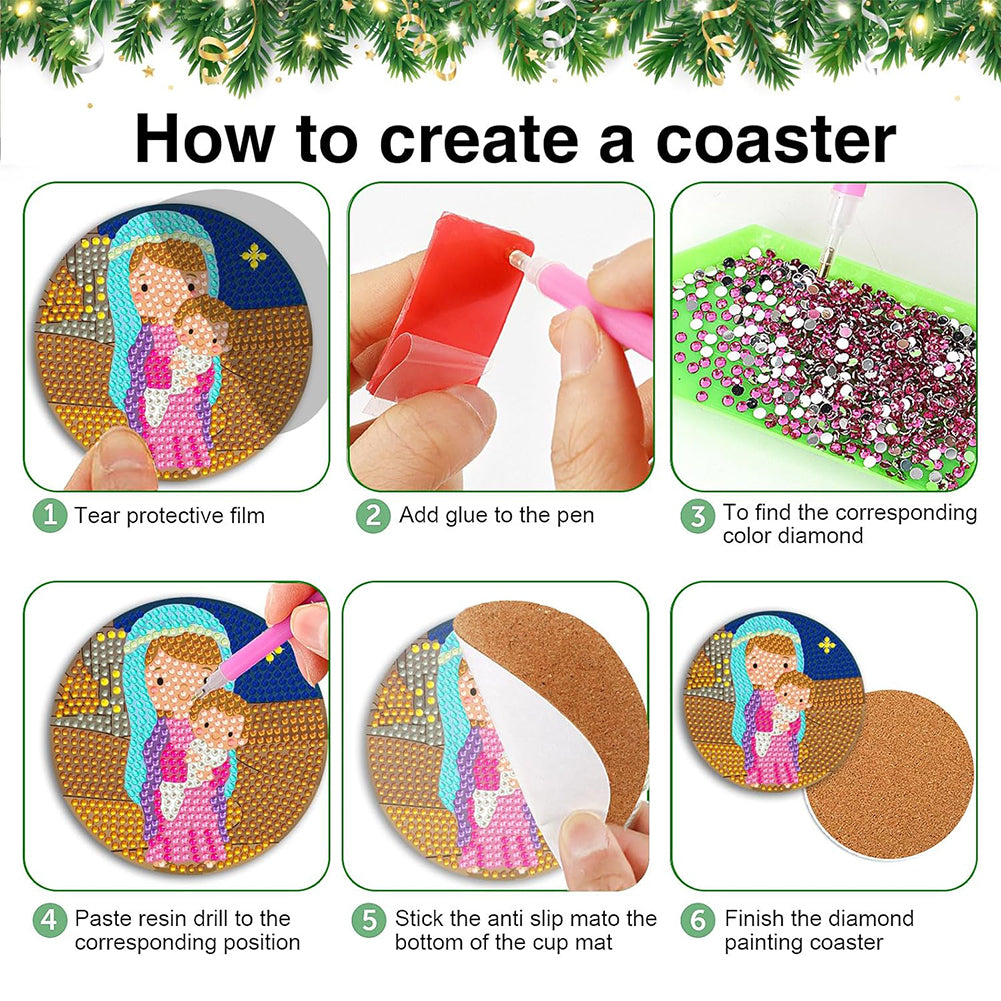 How to create a coaster

1 Tear protective film

2 Add glue to the pen

3 To find the corresponding color diamond

4 Paste resin drill to the corresponding position

5 Stick the anti slip mato the bottom of the cup mat

6 Finish the diamond painting coaster