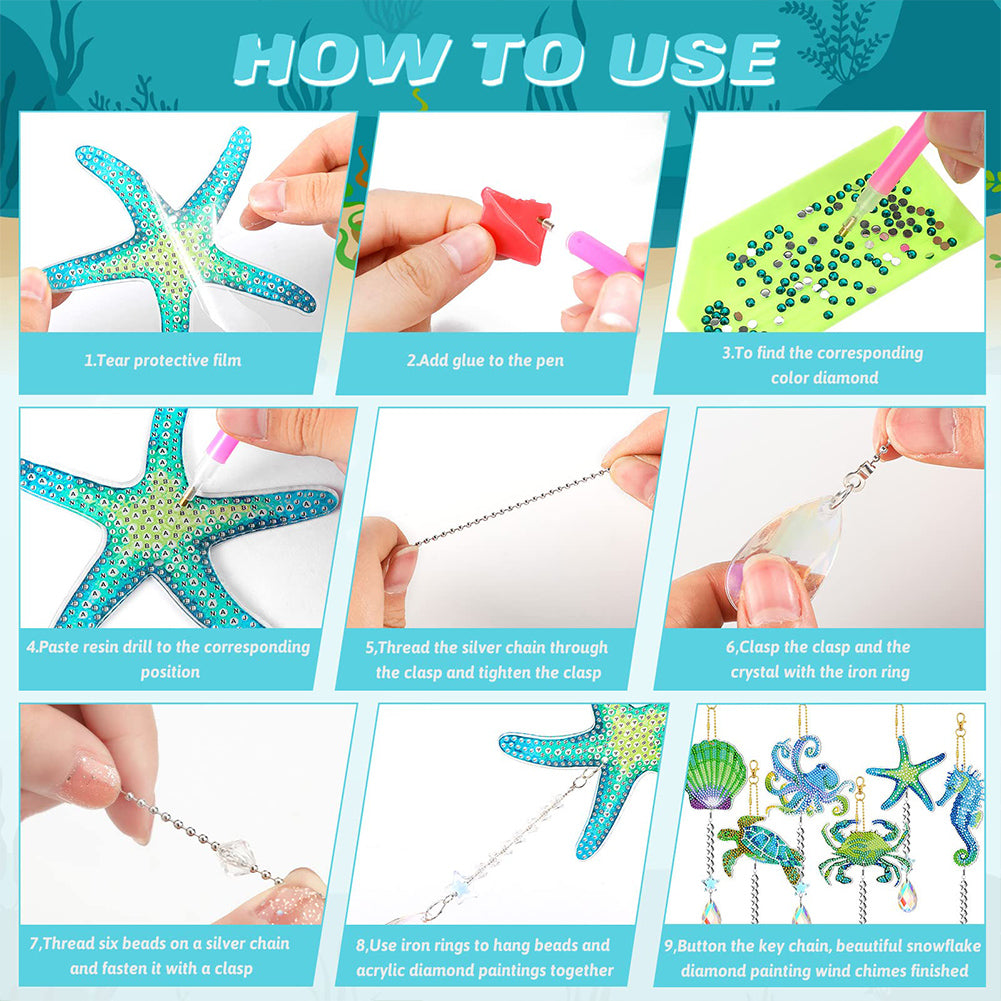 HOW TO USE

1.Tear protective film

2.Add glue to the pen

3.To find the corresponding color diamond

4.Paste resin drill to the corresponding position

5,Thread the silver chain through the clasp and tighten the clasp

6,Clasp the clasp and the crystal with the iron ring

7,Thread six beads on a silver chain and fasten it with a clasp

8,Use iron rings to hang beads and acrylic diamond paintings together

9,Button the key chain, beautiful snowflake diamond painting wind chimes finished