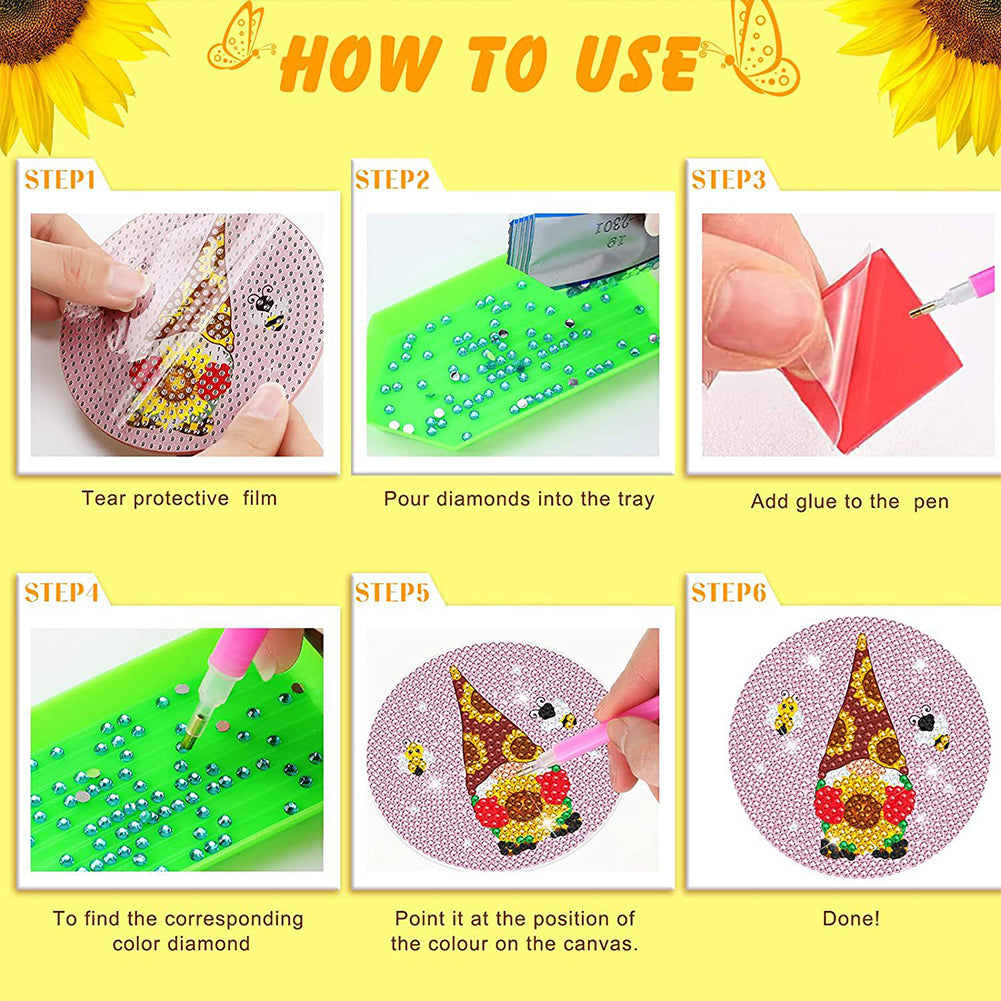 HOW TO USE

STEP1

Tear protective film

STEP2

Pour diamonds into the tray

STEP3

Add glue to the pen

STEP4

To find the corresponding color diamond

STEP5

Point it at the position of the colour on the canvas.

STEP6

Done!