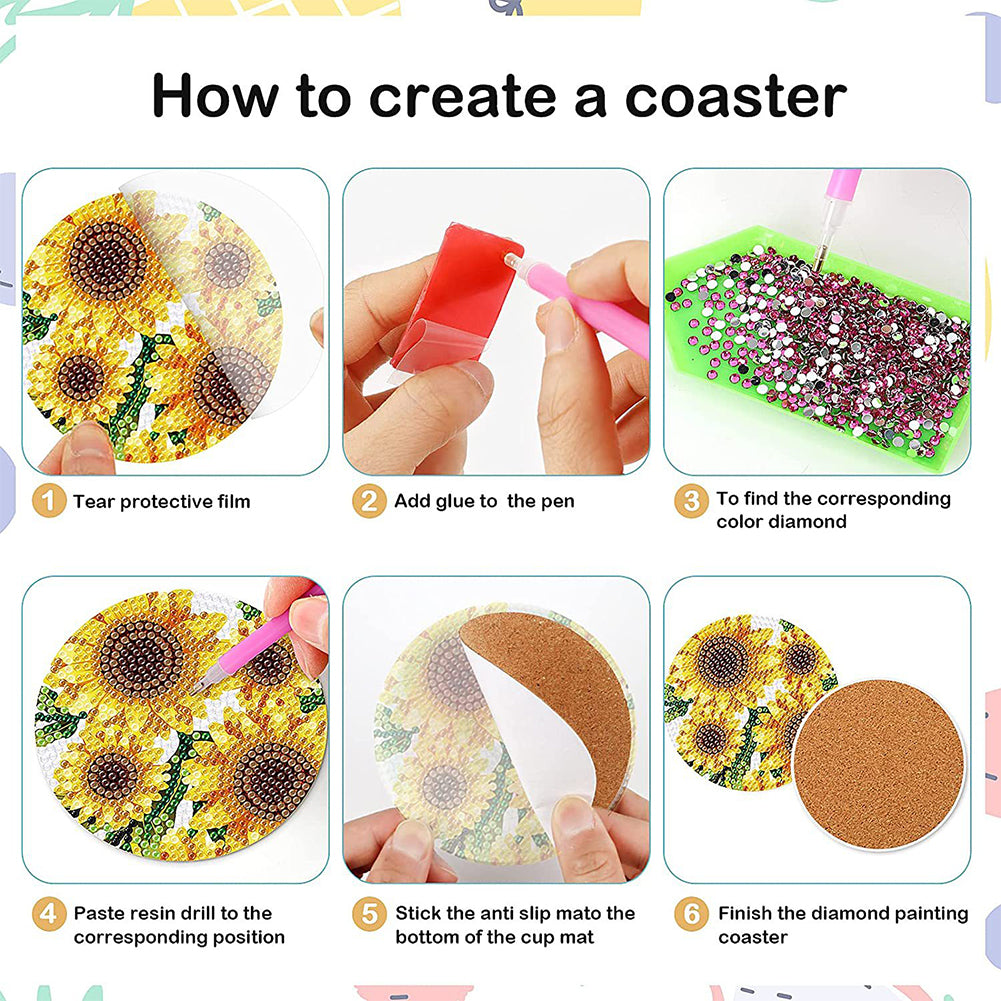 How to create a coaster

1 Tear protective film

2 Add glue to the pen

3 To find the corresponding color diamond

4 Paste resin drill to the corresponding position

5 Stick the anti slip mato the bottom of the cup mat

6 Finish the diamond painting coaster