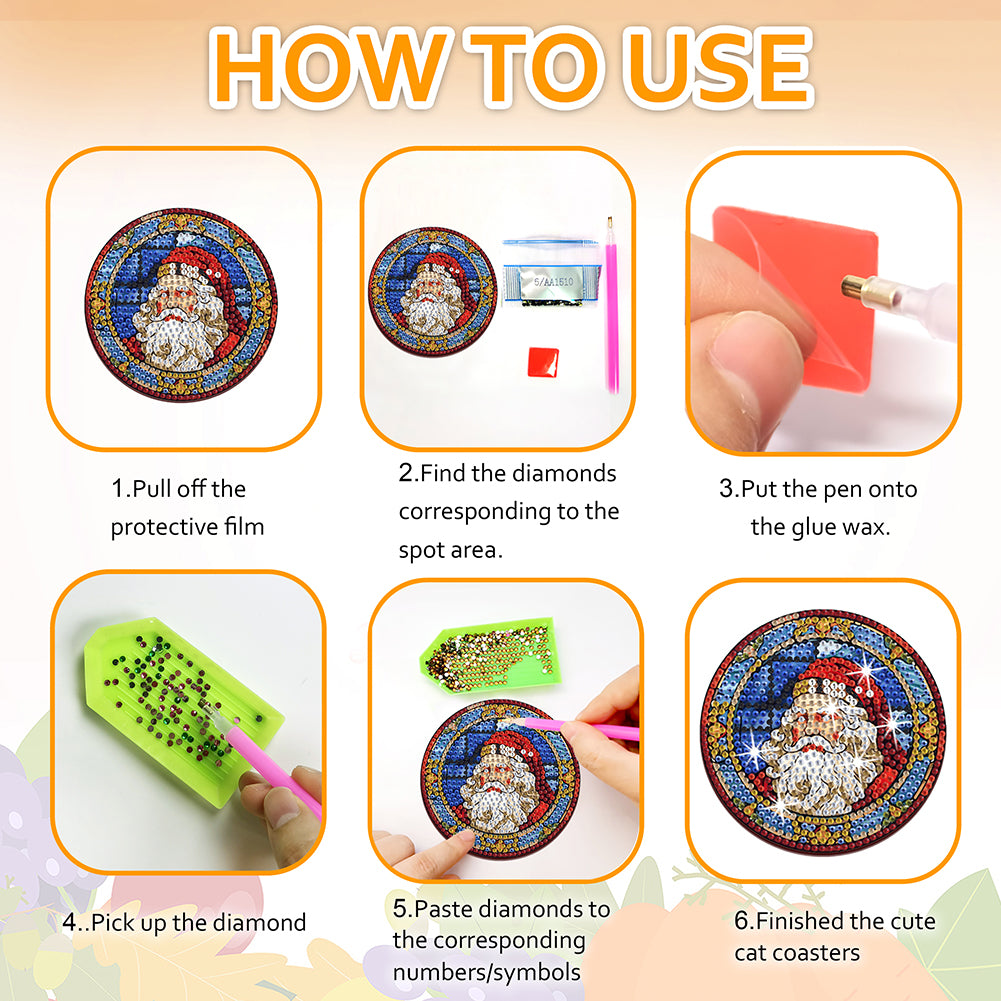 HOW TO USE

5/AA1510

1.Pull off the protective film

2.Find the diamonds corresponding to the spot area.

3.Put the pen onto the glue wax.

4..Pick up the diamond

5.Paste diamonds to the corresponding numbers/symbols

6.Finished the cute cat coasters