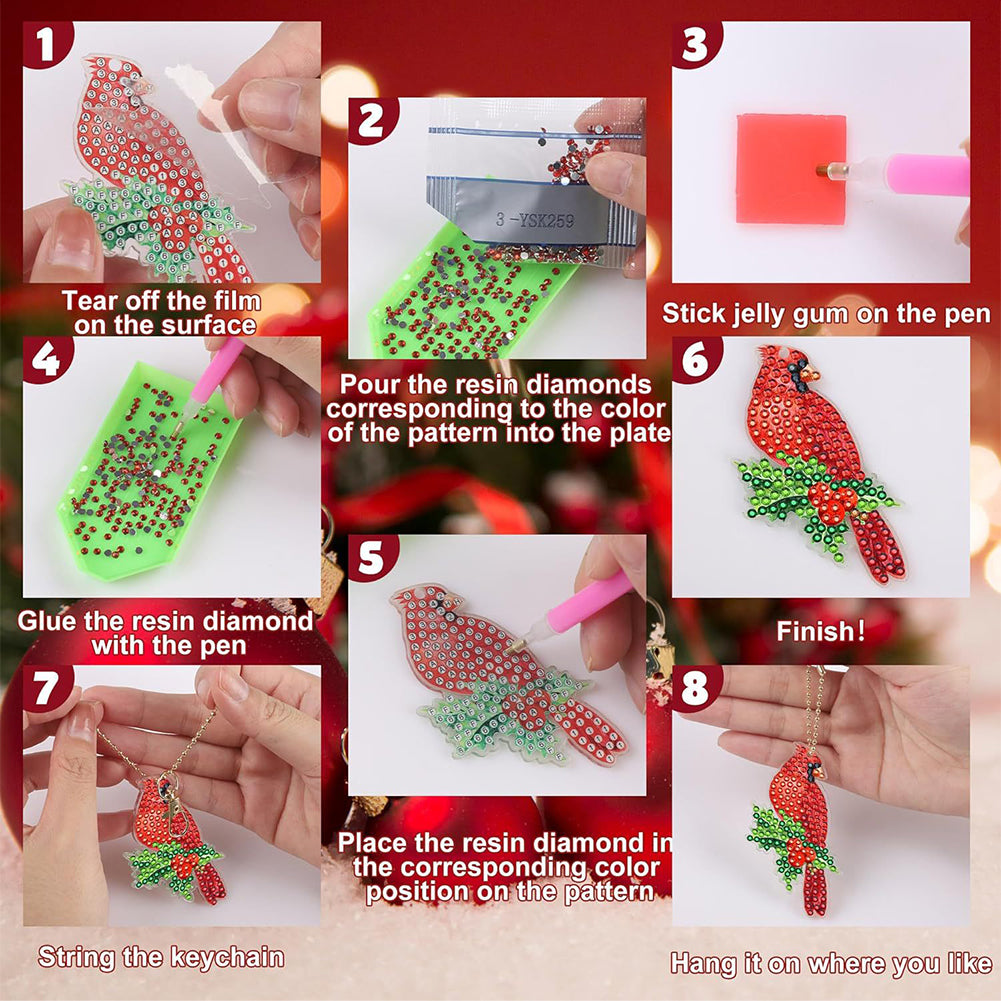 1
Tear off the film on the surface

2
3 -YSK259
Pour the resin diamonds corresponding to the color of the pattern into the plate

3
Stick jelly gum on the pen

4
Glue the resin diamond with the pen

5
Place the resin diamond in the corresponding color position on the pattern

6
Finish!

7
String the keychain

8
Hang it on where you like