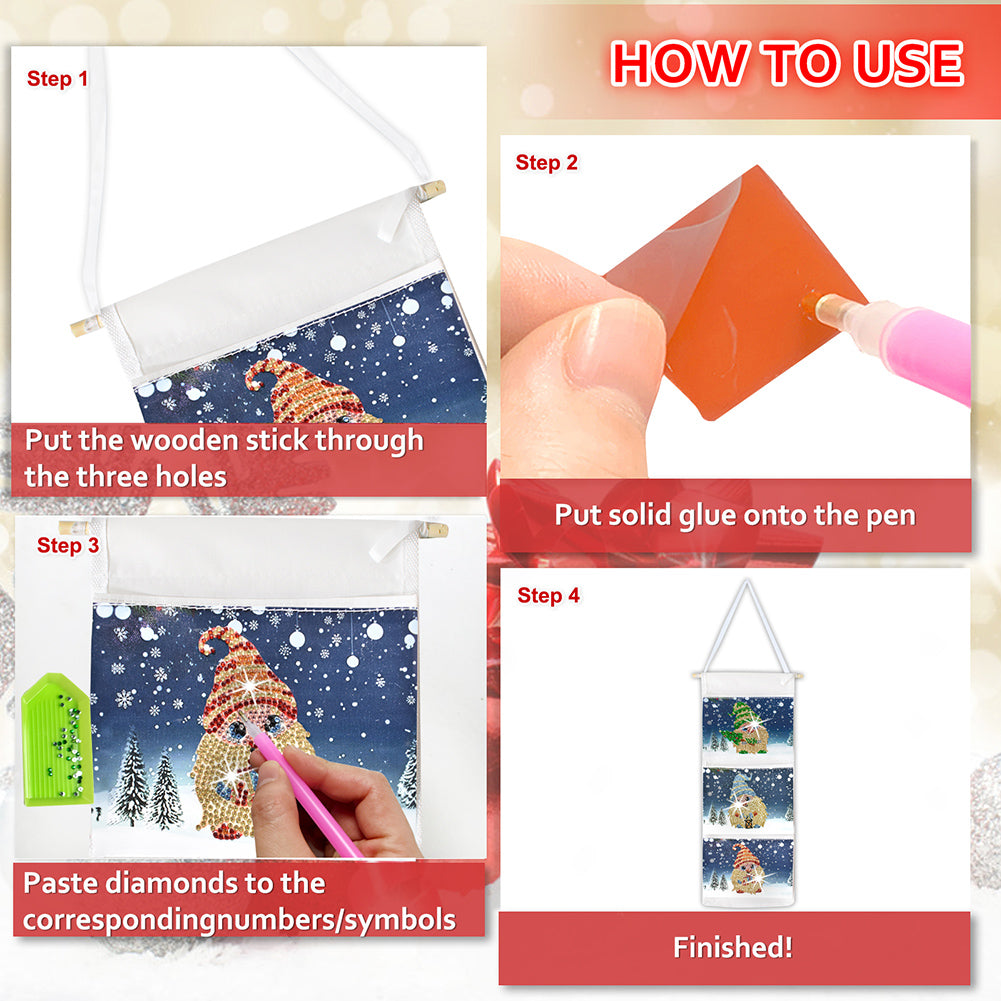 HOW TO USE

Step 1

Put the wooden stick through the three holes

Step 2

Put solid glue onto the pen

Step 3

Paste diamonds to the correspondingnumbers/symbols

Step 4

Finished!