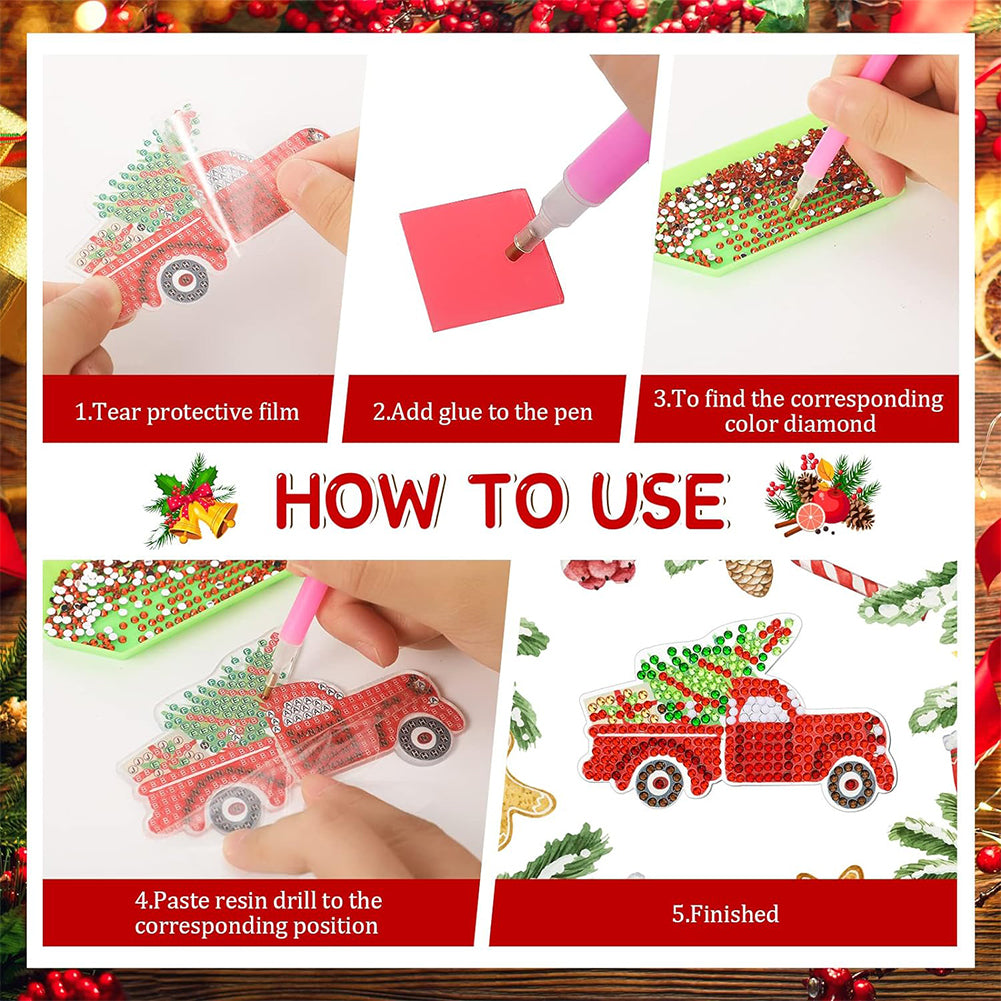 1.Tear protective film

2.Add glue to the pen

3.To find the corresponding color diamond

HOW TO USE

4.Paste resin drill to the corresponding position

5.Finished