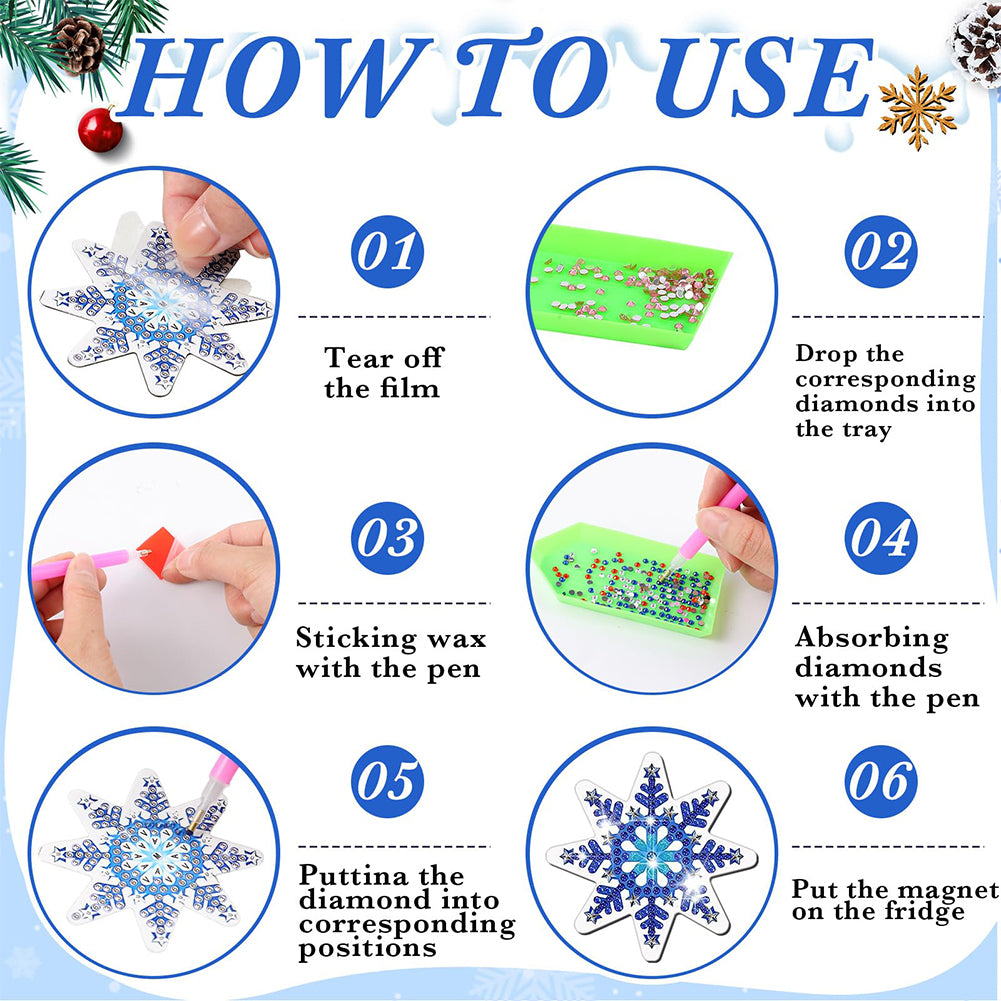 HOW TO USE

01

Tear off the film

02

Drop the corresponding diamonds into the tray

03

Sticking wax with the pen

04

Absorbing diamonds with the pen

05

Puttina the diamond into corresponding positions

06

Put the magnet on the fridge