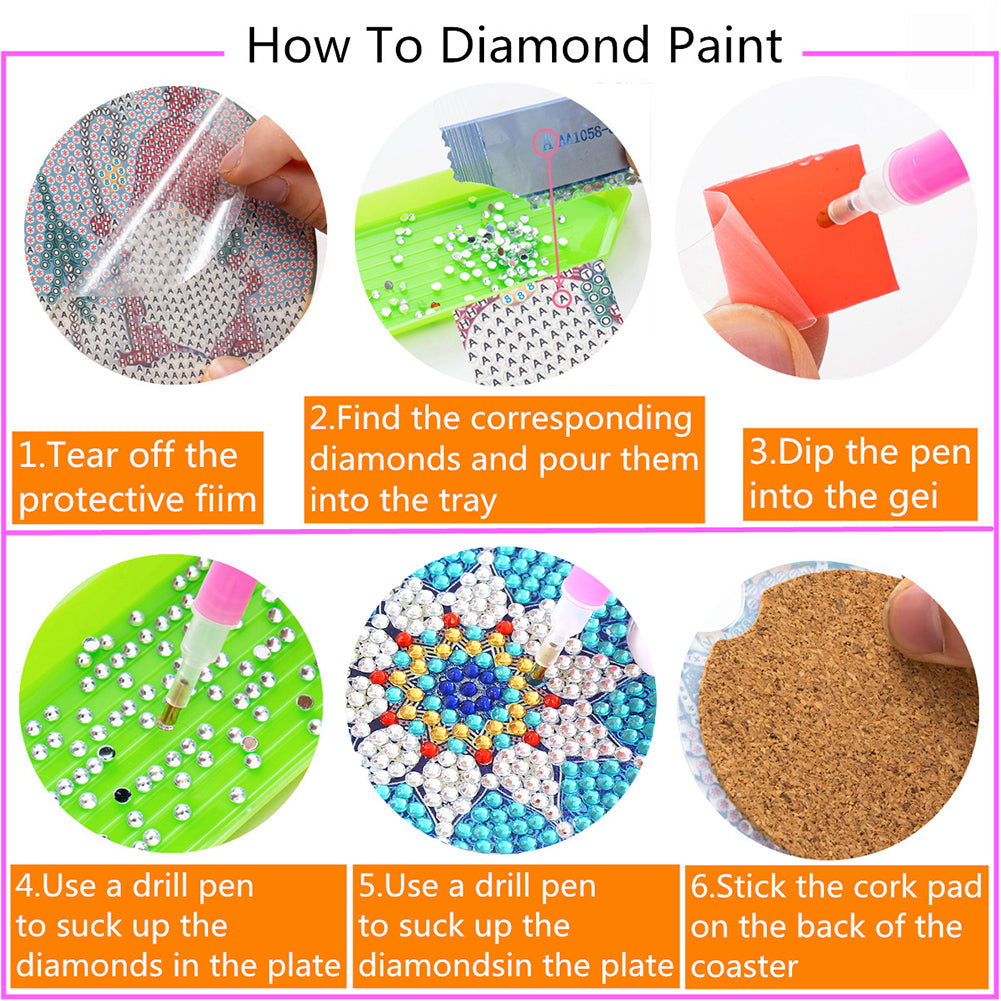 How To Diamond Paint

A M1058-

A

1.Tear off the protective fiim

2.Find the corresponding diamonds and pour them into the tray

3.Dip the pen into the gei

4.Use a drill pen to suck up the diamonds in the plate

5.Use a drill pen to suck up the diamondsin the plate

6.Stick the cork pad on the back of the coaster