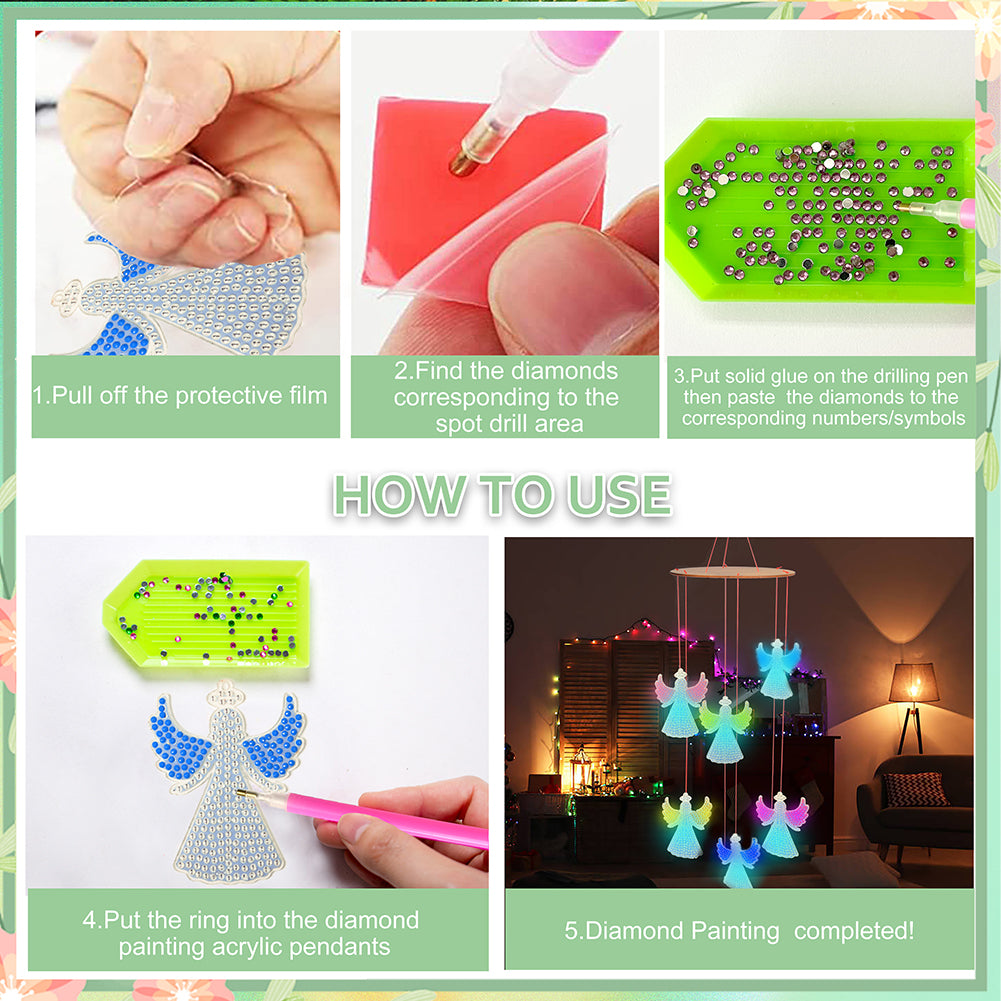 1.Pull off the protective film

2.Find the diamonds corresponding to the spot drill area

3.Put solid glue on the drilling pen then paste the diamonds to the corresponding numbers/symbols

HOW TO USE

4.Put the ring into the diamond painting acrylic pendants

5.Diamond Painting completed!