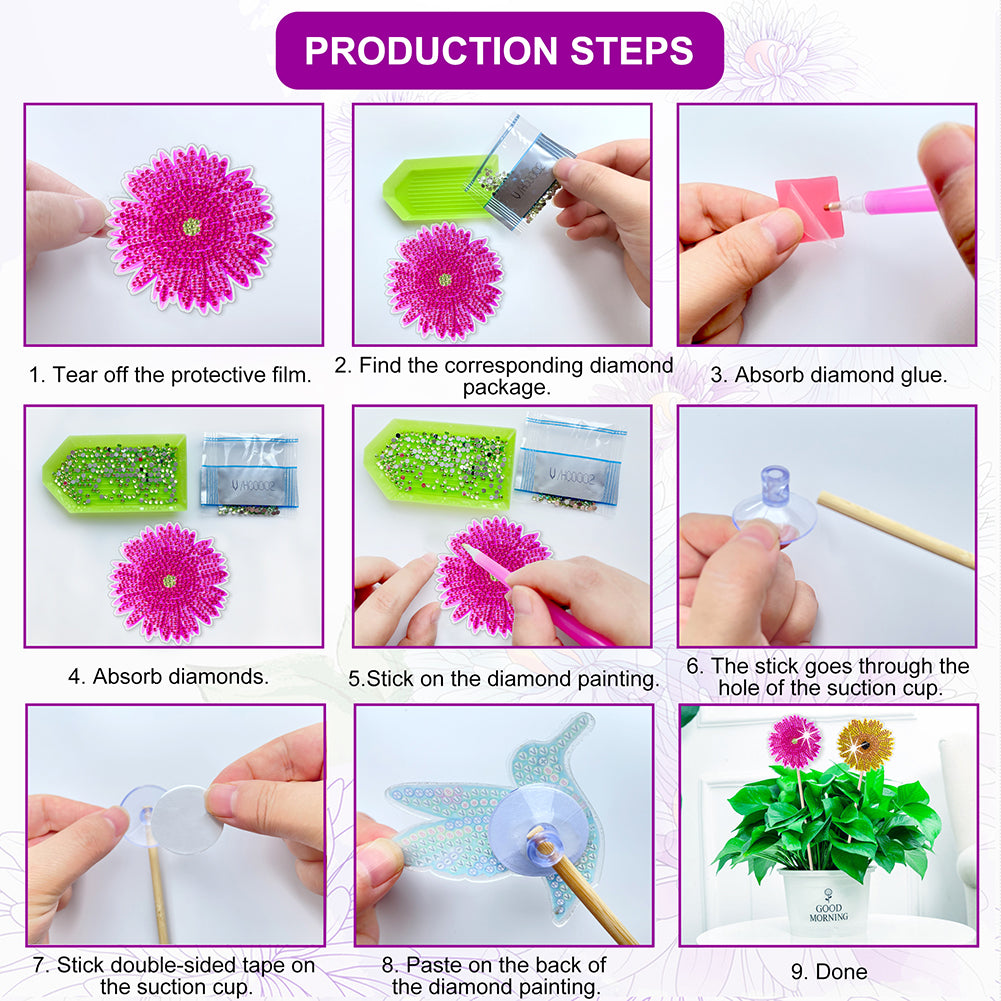 PRODUCTION STEPS

1. Tear off the protective film.

2. Find the corresponding diamond package.

3. Absorb diamond glue.

4. Absorb diamonds.

5.Stick on the diamond painting.

6. The stick goes through the hole of the suction cup.

7. Stick double-sided tape on the suction cup.

8. Paste on the back of the diamond painting.

GOOD MORNING

9. Done