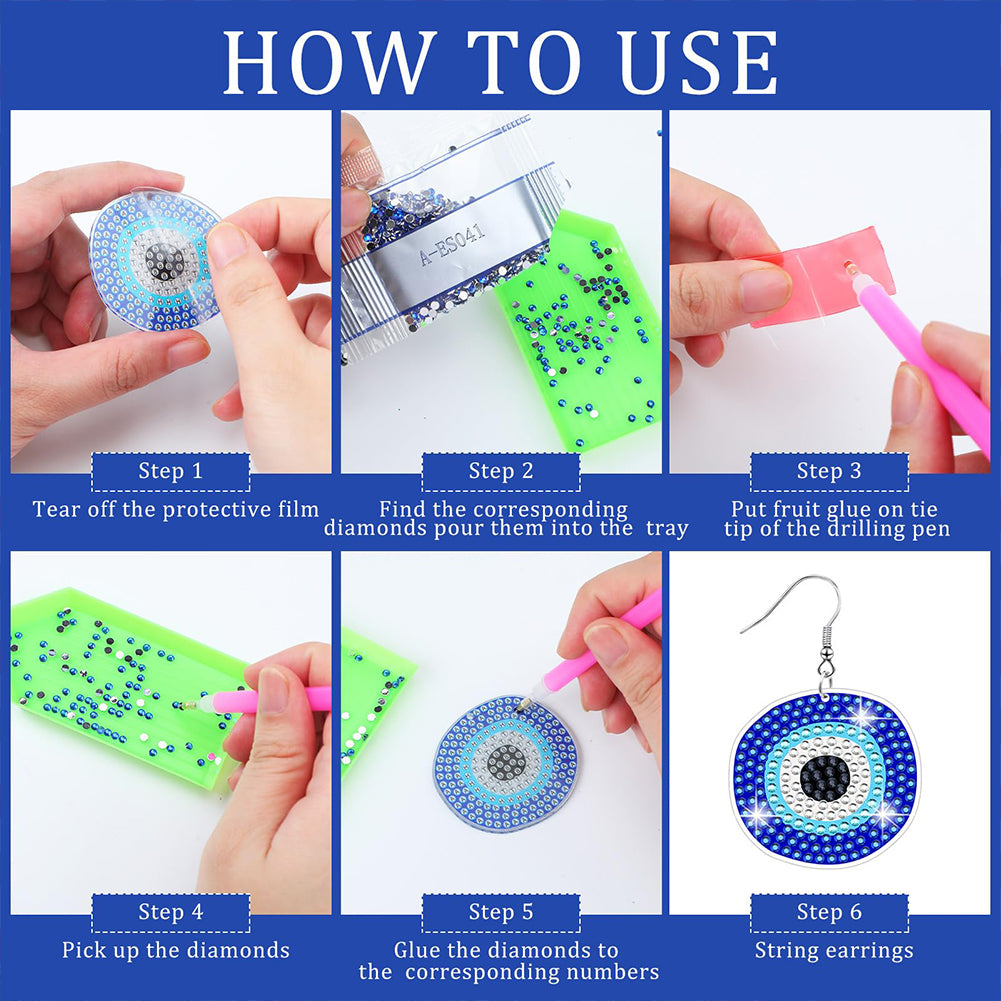 HOW TO USE

A-ES041

Step 1
Tear off the protective film

Step 2
Find the corresponding diamonds pour them into the tray

Step 3
Put fruit glue on tie tip of the drilling pen

Step 4
Pick up the diamonds

Step 5
Glue the diamonds to the corresponding numbers

Step 6
String earrings