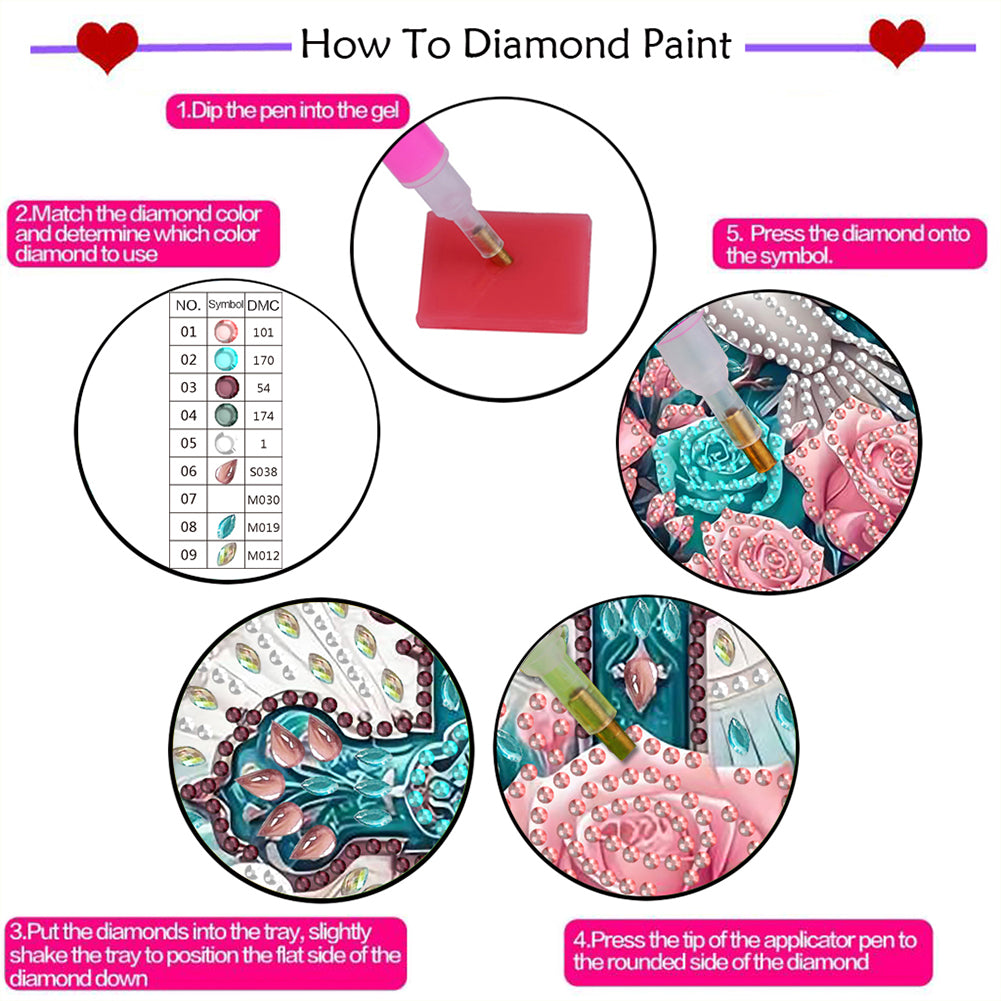 How To Diamond Paint

1.Dip the pen into the gel

2.Match the diamond color and determine which color diamond to use

| NO. | Symbol | DMC |
|---|---|---|
| 01 | | 101 |
| 02 | | 170 |
| 03 | | 54 |
| 04 | | 174 |
| 05 | | 1 |
| 06 | | S038 |
| 07 | | M030 |
| 08 | | M019 |
| 09 | | M012 |

5. Press the diamond onto the symbol.

3.Put the diamonds into the tray, slightly shake the tray to position the flat side of the diamond down

4.Press the tip of the applicator pen to the rounded side of the diamond