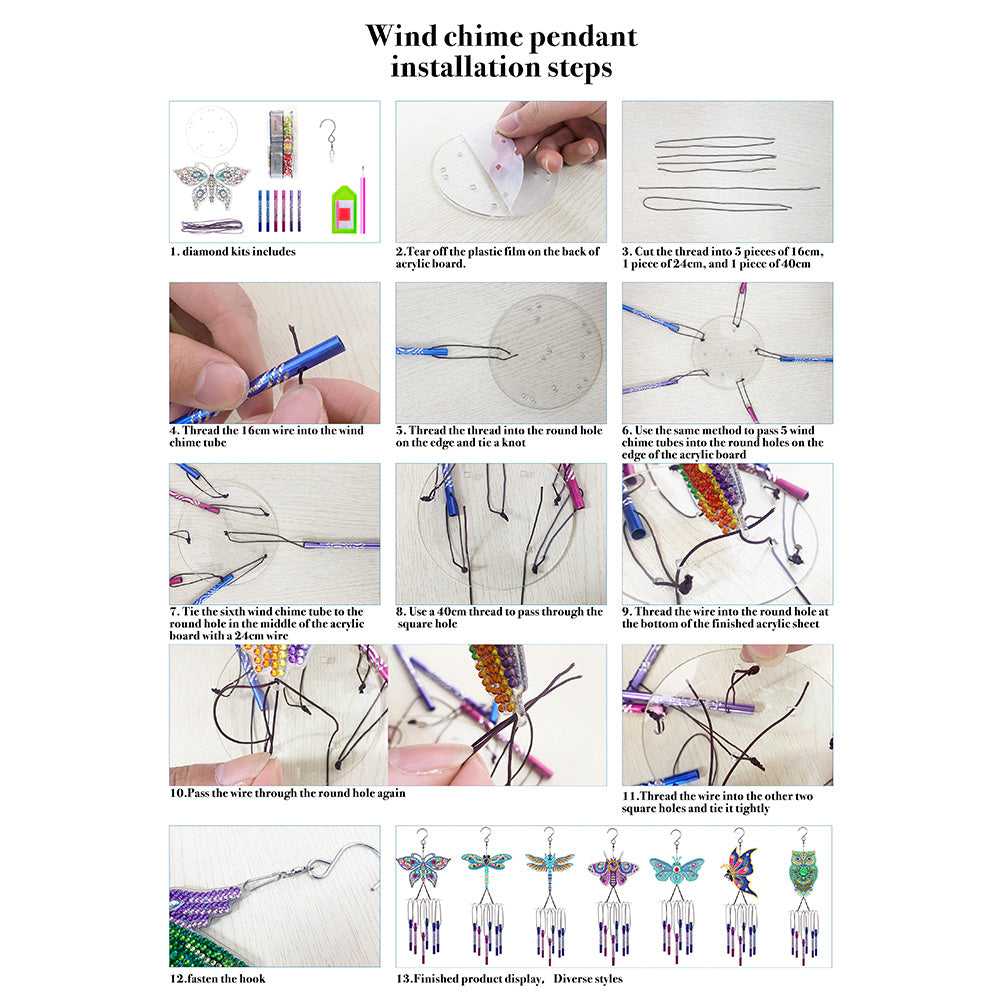 Wind chime pendant installation steps

1. diamond kits includes

2.Tear off the plastic film on the back of acrylic board.

3. Cut the thread into 5 pieces of 16cm, 1 piece of 24cm, and 1 piece of 40cm

4. Thread the 16cm wire into the wind chime tube

5. Thread the thread into the round hole on the edge and tie a knot

6. Use the same method to pass 5 wind chime tubes into the round holes on the edge of the acrylic board

7. Tie the sixth wind chime tube to the round hole in the middle of the acrylic board with a 24cm wire

8. Use a 40cm thread to pass through the square hole

9. Thread the wire into the round hole at the bottom of the finished acrylic sheet

10.Pass the wire through the round hole again

11.Thread the wire into the other two square holes and tie it tightly

12.fasten the hook

13.Finished product display, Diverse styles