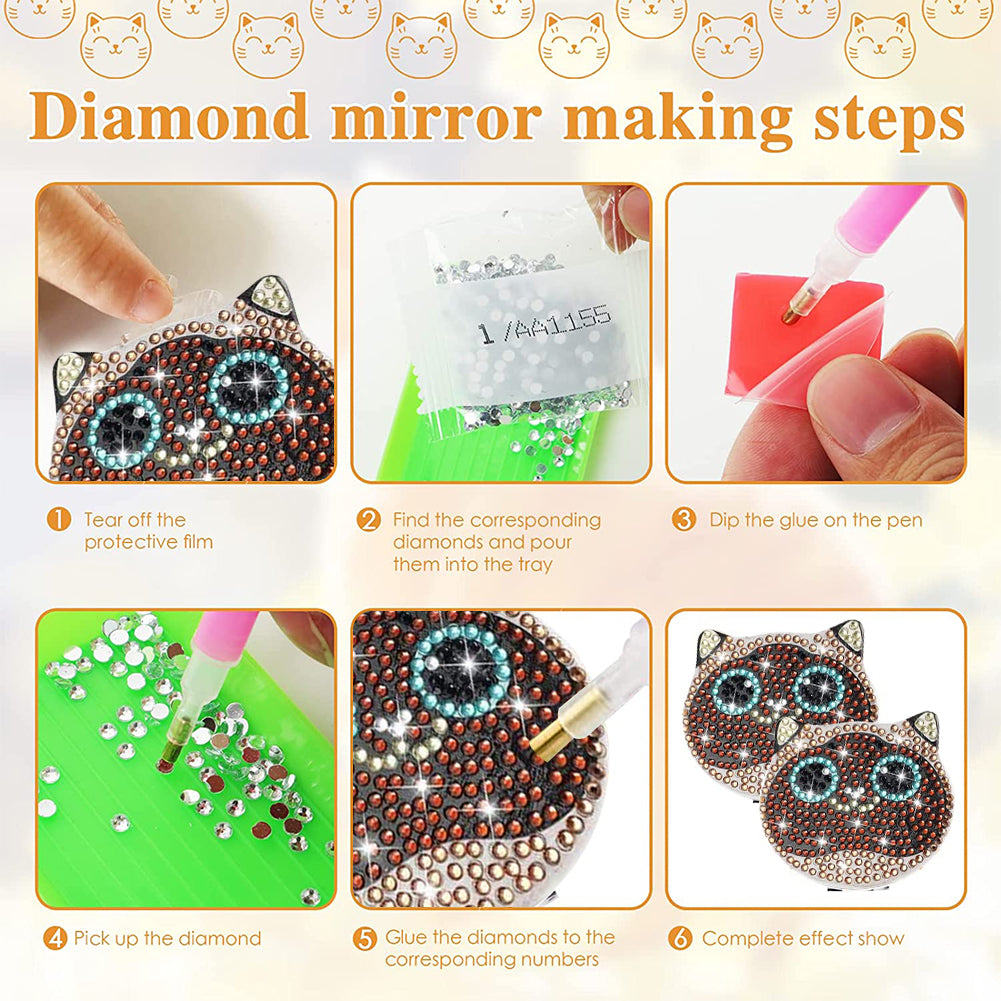 Diamond mirror making steps

1/AA1155

1 Tear off the protective film

2 Find the corresponding diamonds and pour them into the tray

3 Dip the glue on the pen

4 Pick up the diamond

5 Glue the diamonds to the corresponding numbers

6 Complete effect show