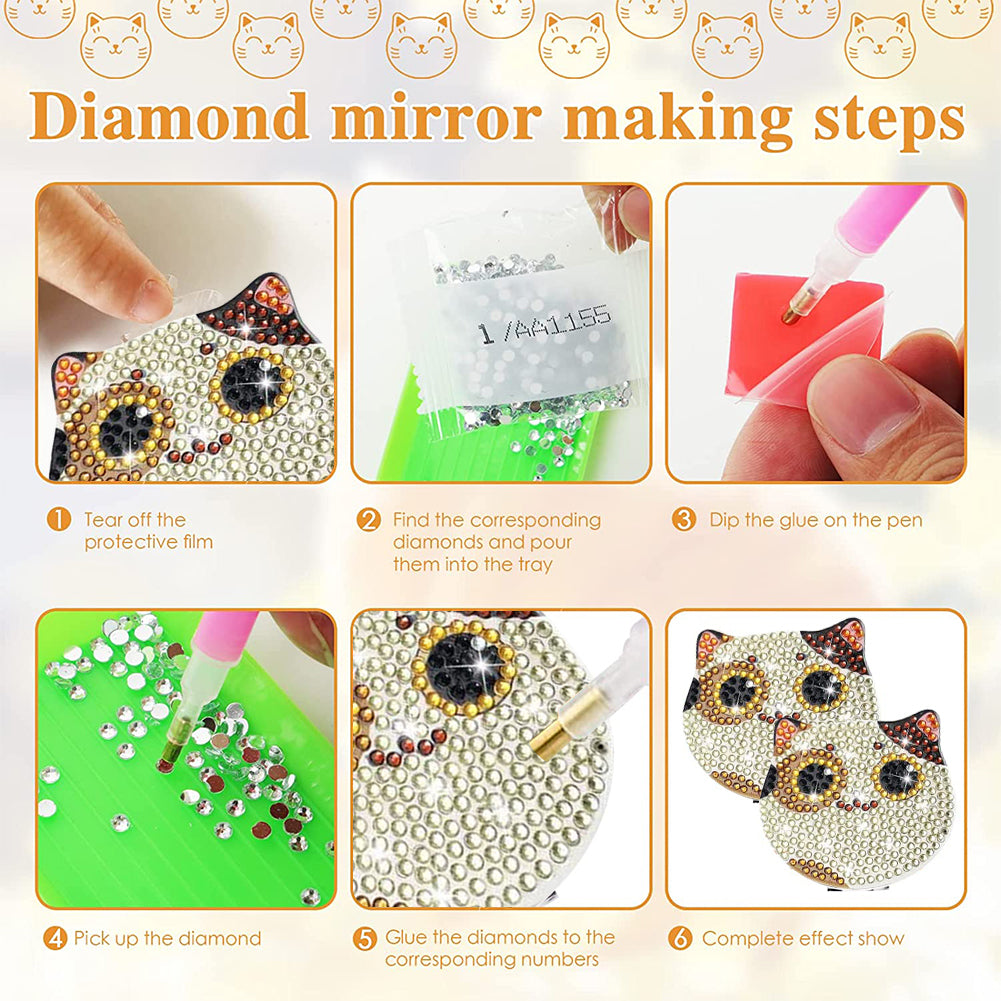 Diamond mirror making steps

1/AA1155

1 Tear off the protective film

2 Find the corresponding diamonds and pour them into the tray

3 Dip the glue on the pen

4 Pick up the diamond

5 Glue the diamonds to the corresponding numbers

6 Complete effect show