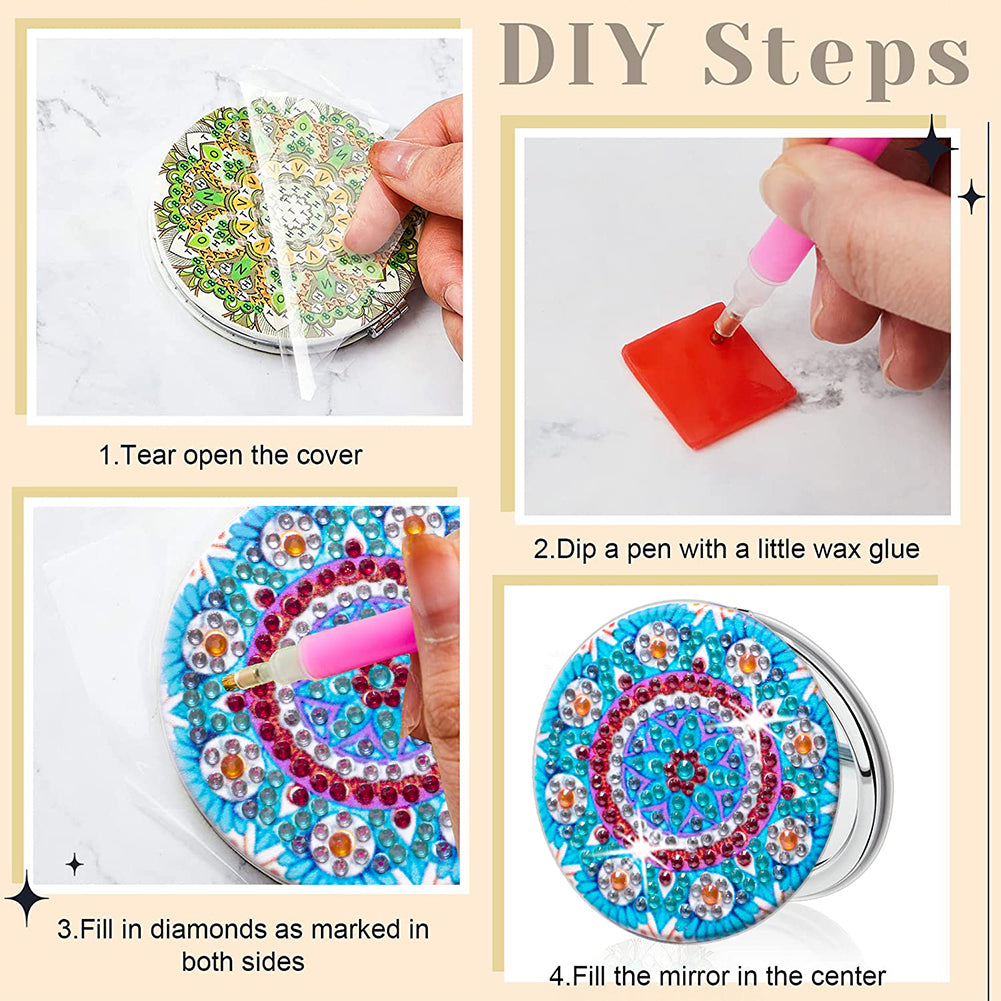 DIY Steps

1.Tear open the cover

2.Dip a pen with a little wax glue

3.Fill in diamonds as marked in both sides

4.Fill the mirror in the center