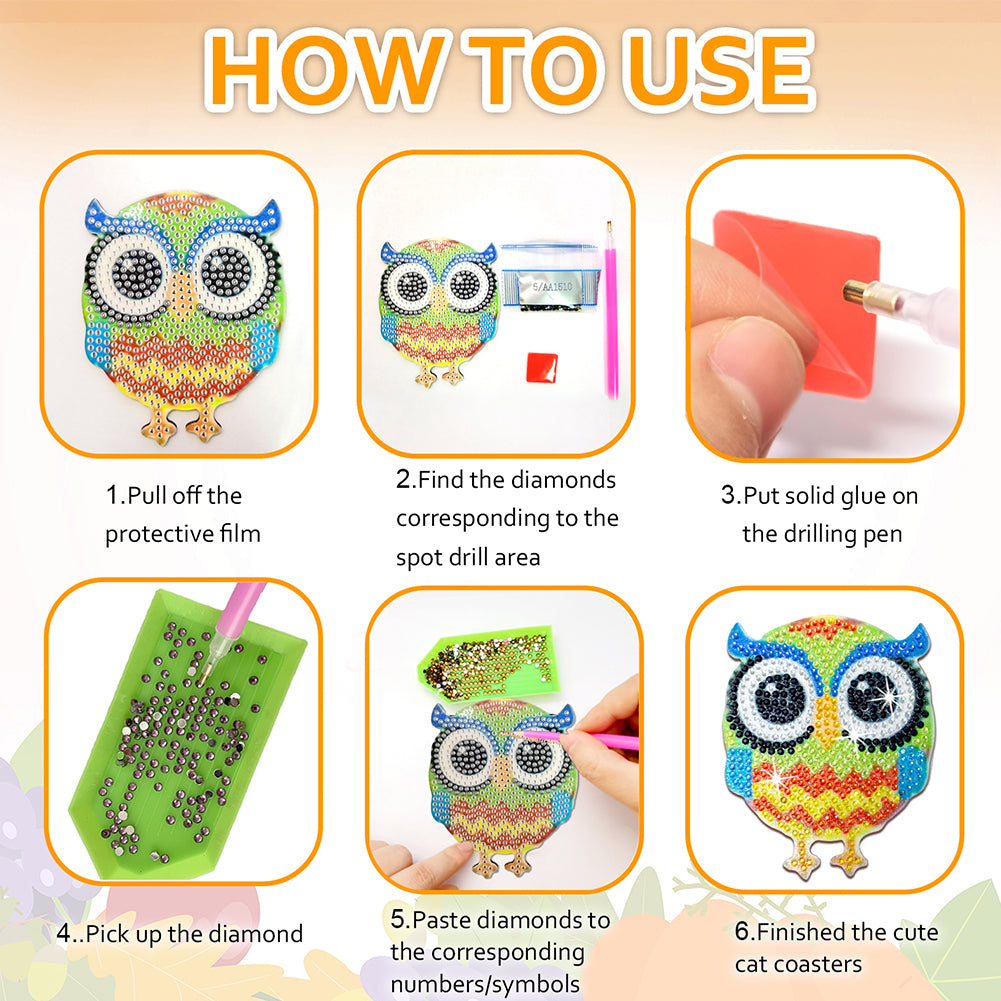 HOW TO USE

5/AA1510

1.Pull off the protective film

2.Find the diamonds corresponding to the spot drill area

3.Put solid glue on the drilling pen

4..Pick up the diamond

5.Paste diamonds to the corresponding numbers/symbols

6.Finished the cute cat coasters